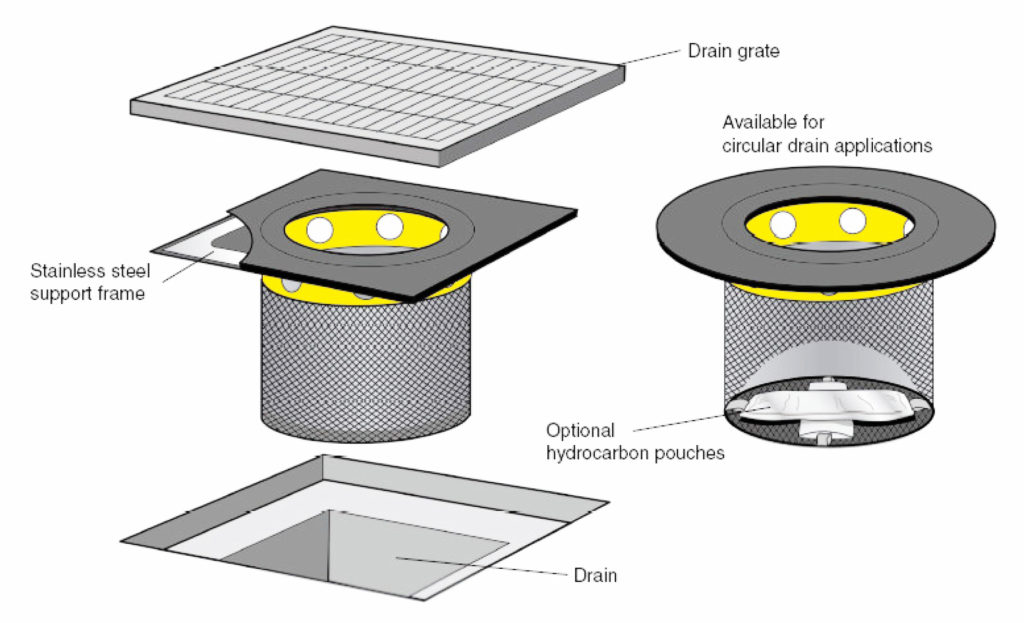 Drain grate

Available for circular drain applications

Stainless steel support frame

Optional hydrocarbon pouches

Drain