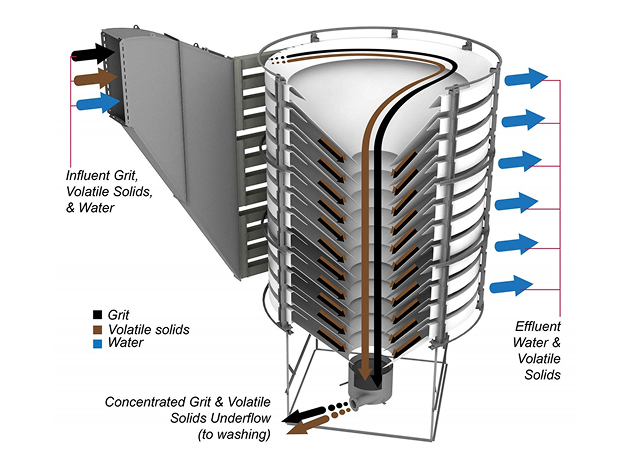 Influent Grit, Volatile Solids, & Water

Grit
Volatile solids
Water

Effluent Water & Volatile Solids

Concentrated Grit & Volatile Solids Underflow (to washing)